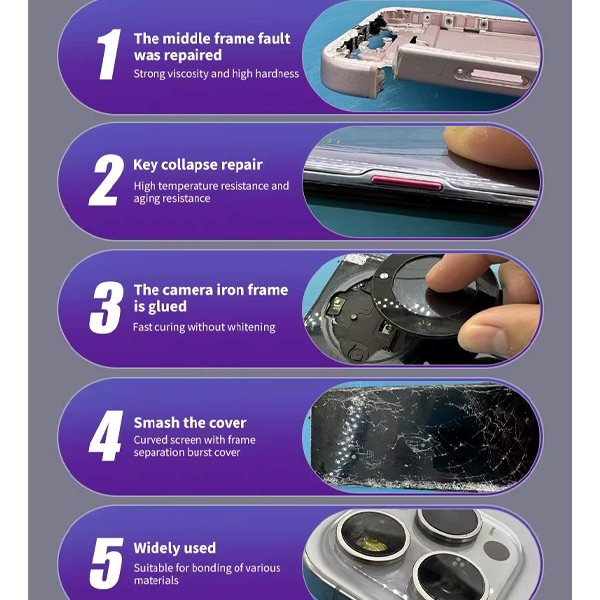 1
The middle frame fault was repaired
Strong viscosity and high hardness

2
Key collapse repair
High temperature resistance and aging resistance

3
The camera iron frame is glued
Fast curing without whitening

4
Smash the cover
Curved screen with frame separation burst cover

5
Widely used
Suitable for bonding of various materials